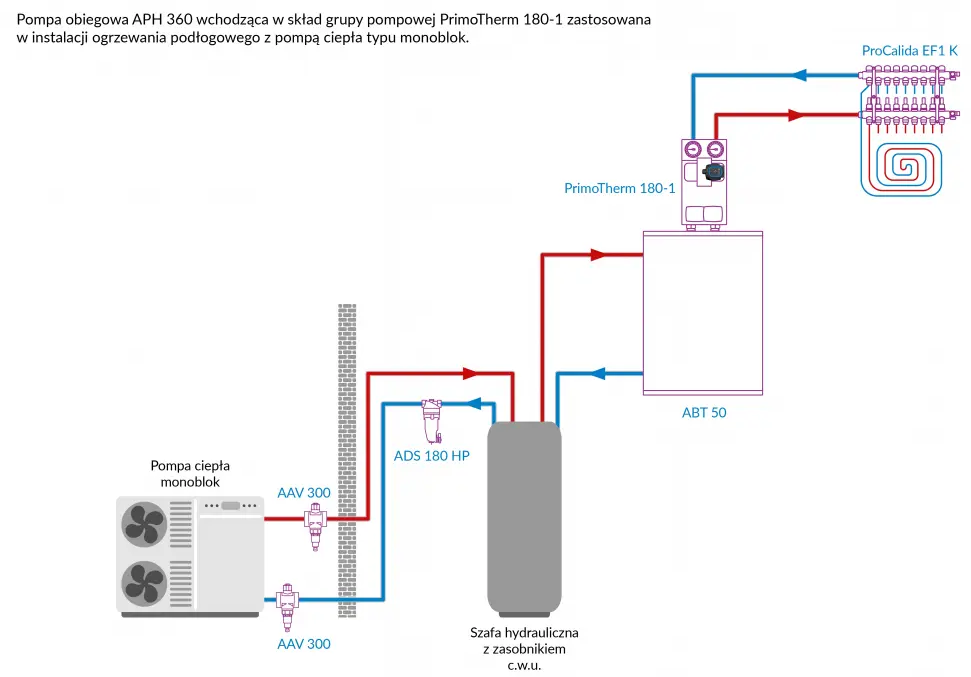 Pompa obiegowa APH 360 wchodząca w skład grupy pompowej PrimoTherm 180-1 zastosowana w instalacji ogrzewania podłogowego z pompą ciepła typu monoblok.

ProCalida EF1 K

PrimoTherm 180-1

ABT 50

ADS 180 HP

Pompa ciepła monoblok

AAV 300

AAV 300

Szafa hydrauliczna z zasobnikiem c.w.u.